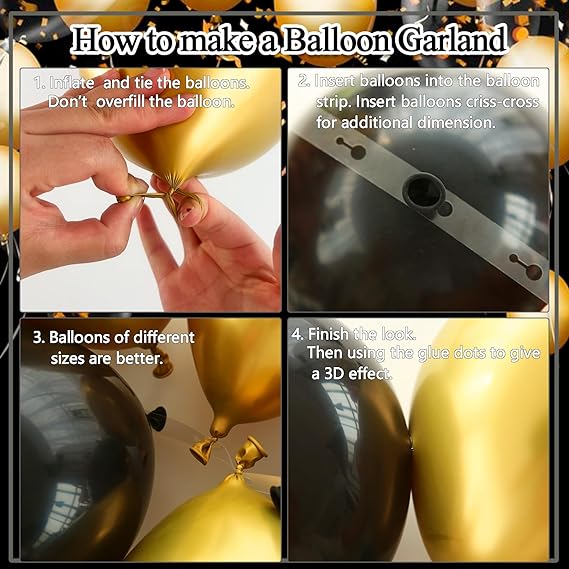 How to make a Balloon Garland

1. Inflate and tie the balloons. Don't overfill the balloon.

2. Insert balloons into the balloon strip. Insert balloons criss-cross for additional dimension.

3. Balloons of different sizes are better.

4. Finish the look. Then using the glue dots to give a 3D effect.