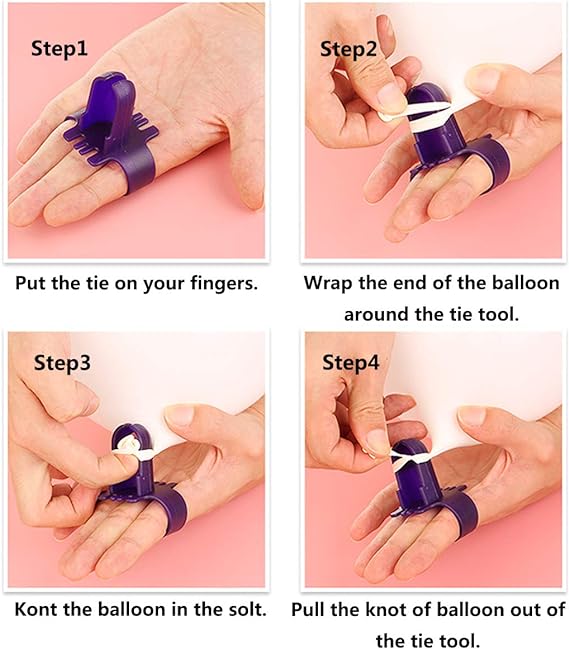 Step1

Put the tie on your fingers.

Step2

Wrap the end of the balloon around the tie tool.

Step3

Kont the balloon in the solt.

Step4

Pull the knot of balloon out of the tie tool.