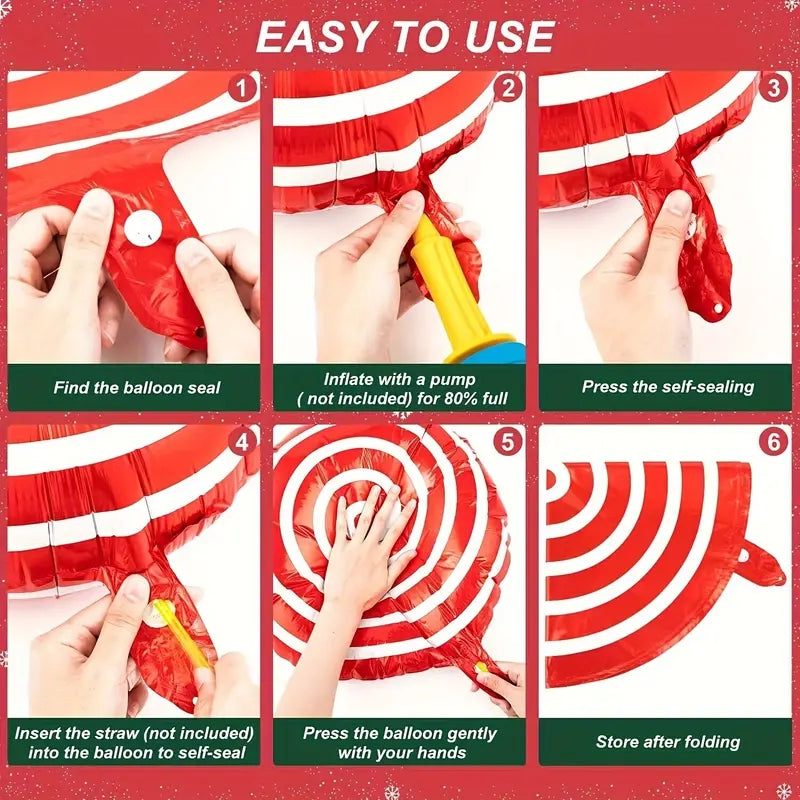 EASY TO USE

1
Find the balloon seal

2
Inflate with a pump ( not included) for 80% full

3
Press the self-sealing

4
Insert the straw (not included) into the balloon to self-seal

5
Press the balloon gently with your hands

6
Store after folding