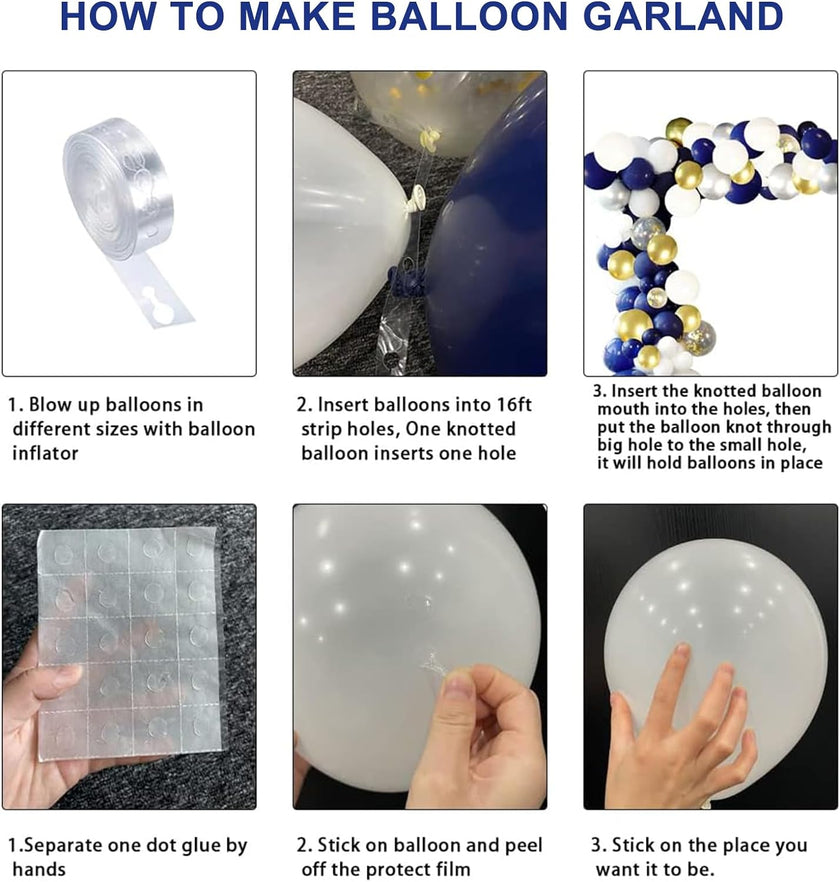 HOW TO MAKE BALLOON GARLAND

1. Blow up balloons in different sizes with balloon inflator

2. Insert balloons into 16ft strip holes, One knotted balloon inserts one hole

3. Insert the knotted balloon mouth into the holes, then put the balloon knot through big hole to the small hole, it will hold balloons in place

1.Separate one dot glue by hands

2. Stick on balloon and peel off the protect film

3. Stick on the place you want it to be.