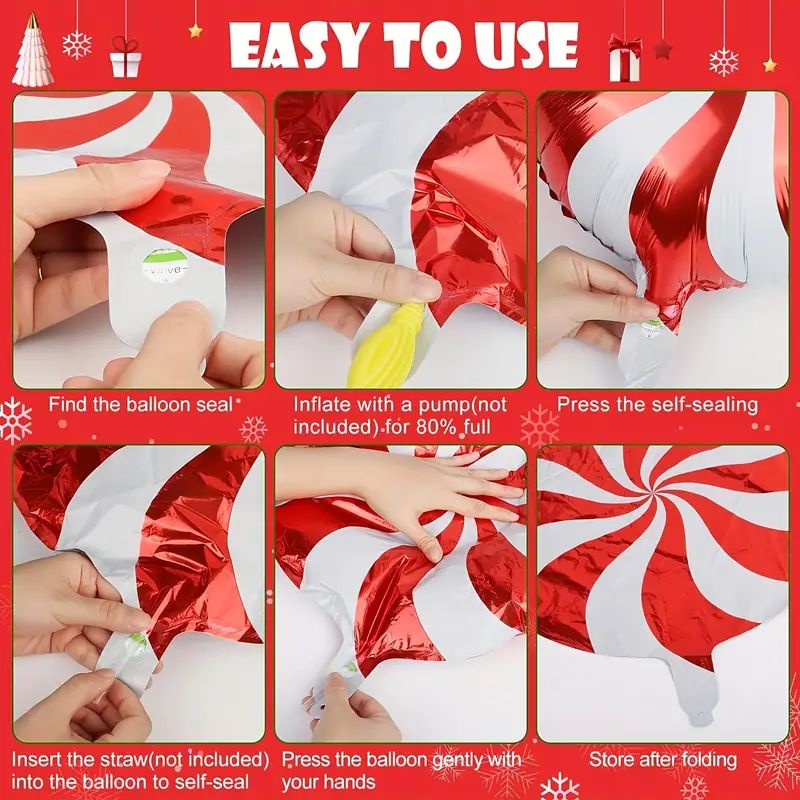 EASY TO USE

valve

Find the balloon seal

Inflate with a pump(not included) for 80% full

Press the self-sealing

Insert the straw(not included) into the balloon to self-seal

Press the balloon gently with your hands

Store after folding